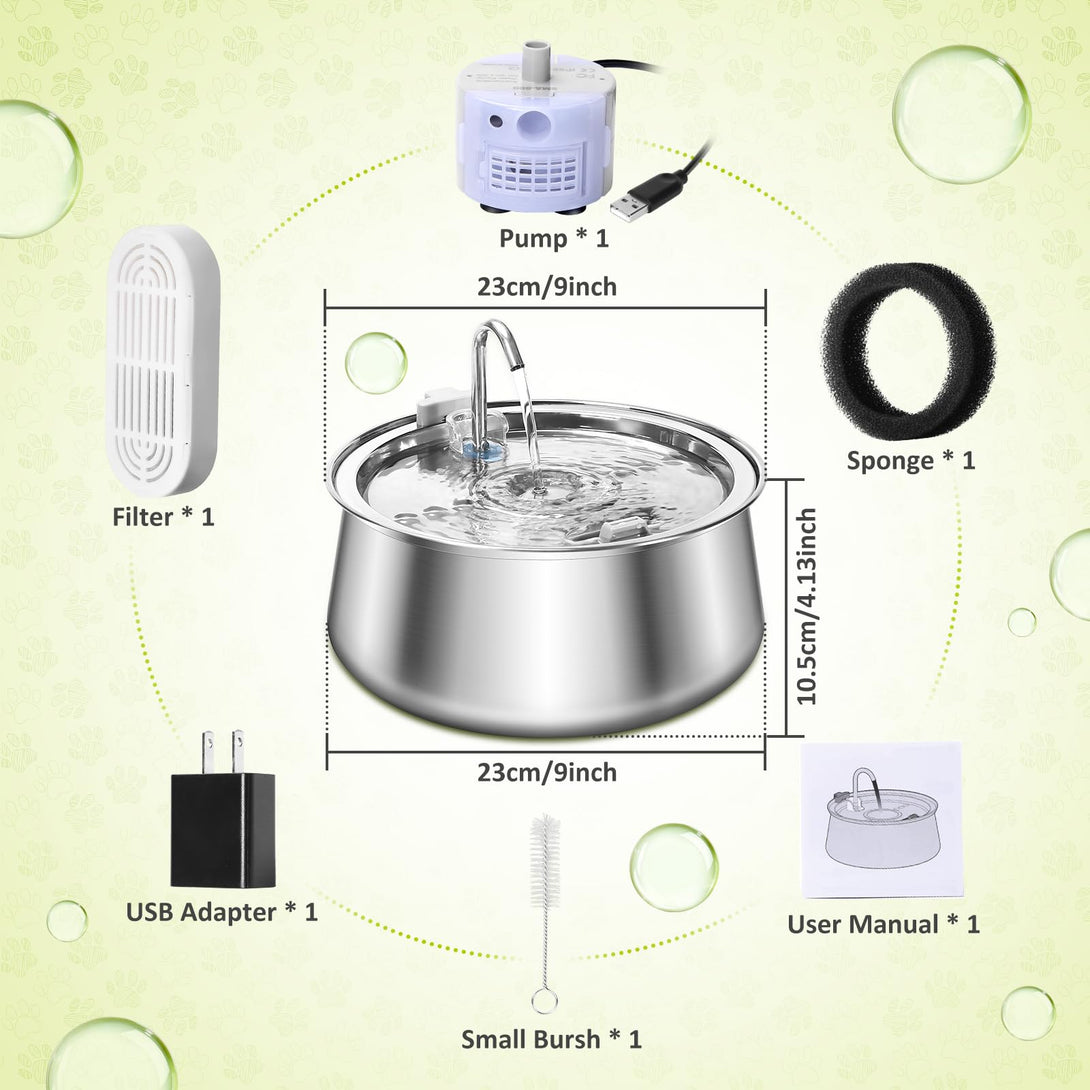 Pump * 1

23cm/9inch

Filter * 1

Sponge * 1

10.5cm/4.13inch

23cm/9inch

USB Adapter * 1

User Manual * 1

Small Bursh * 1