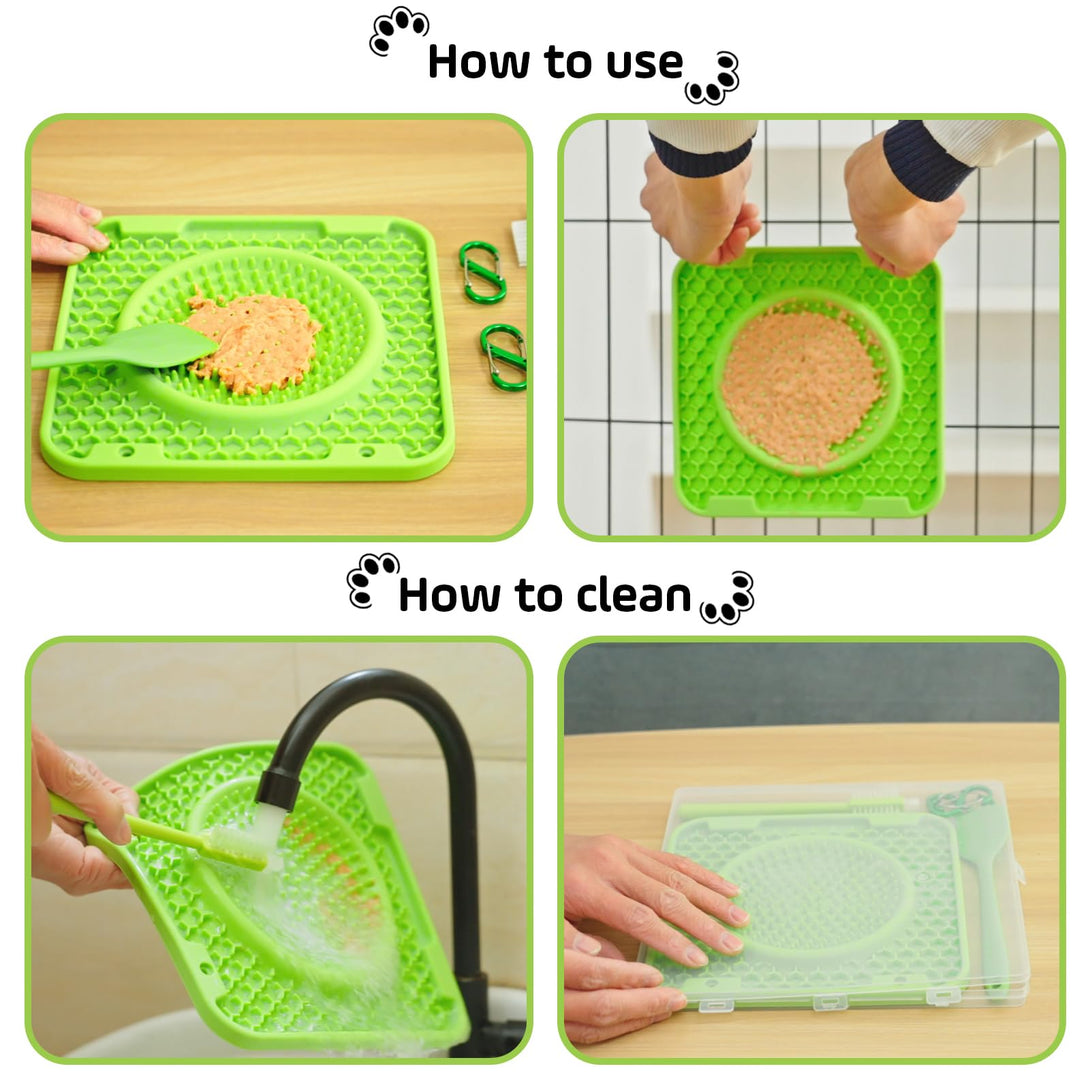 How to use

How to clean