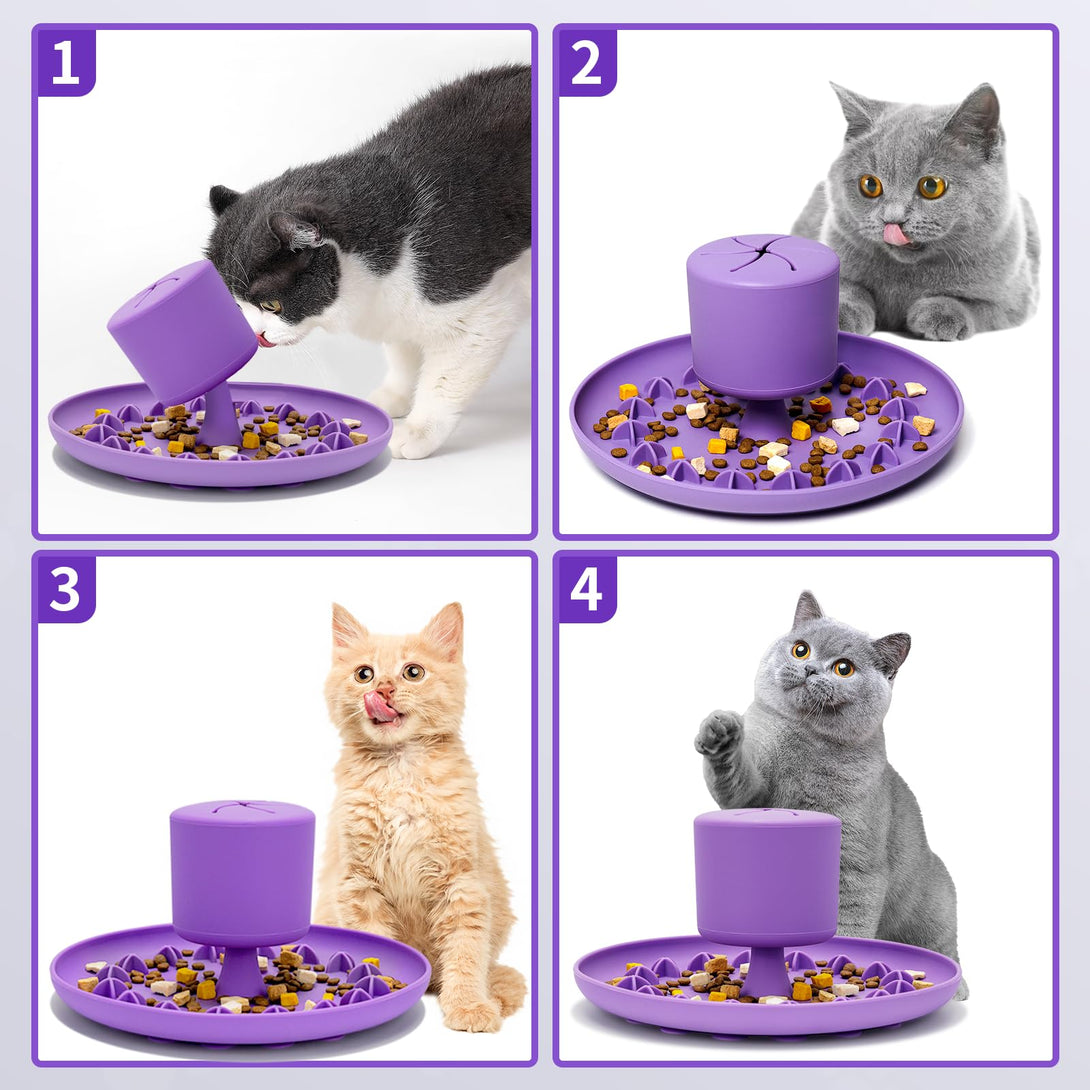 1

2

3

4