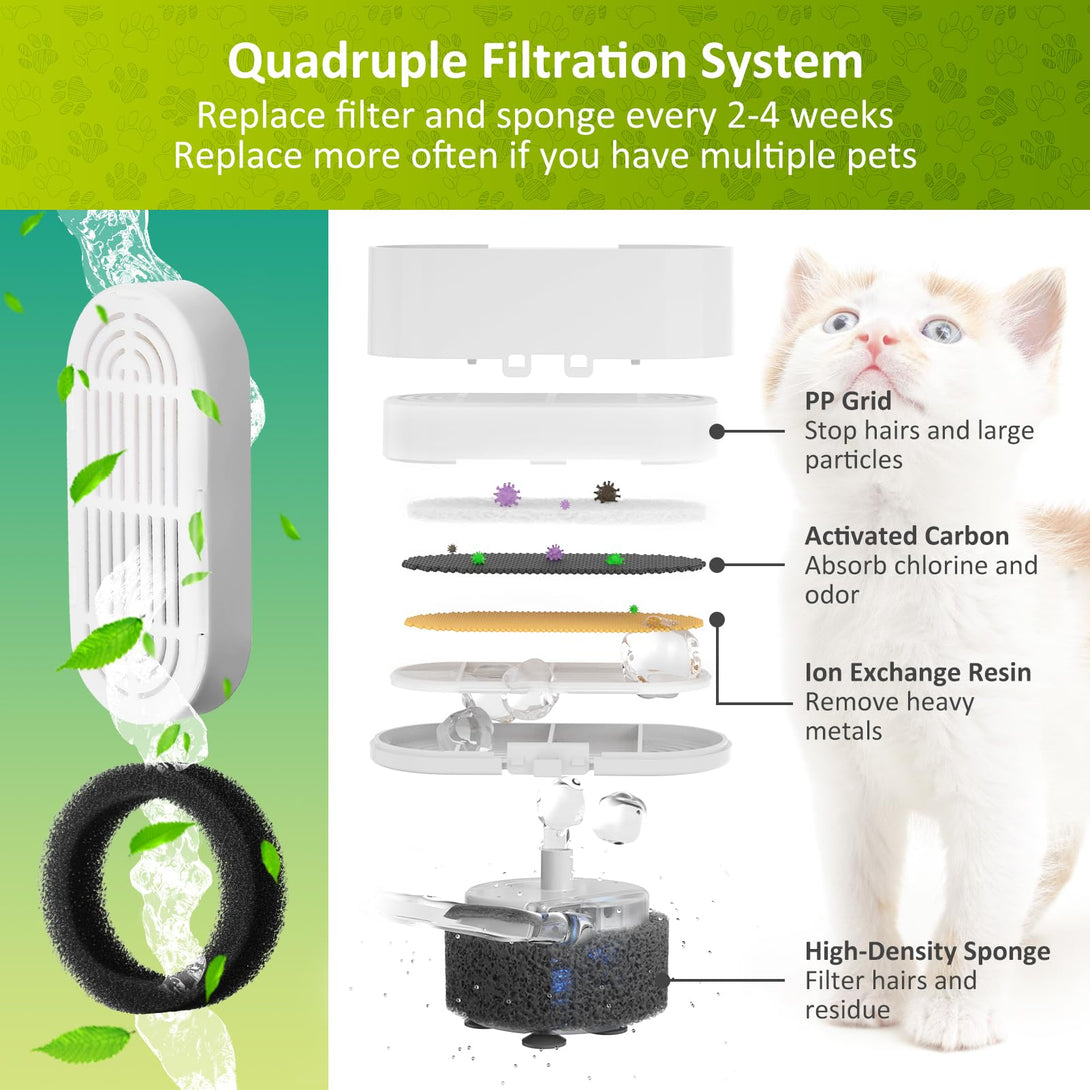 Quadruple Filtration System
Replace filter and sponge every 2-4 weeks
Replace more often if you have multiple pets

PP Grid
Stop hairs and large particles

Activated Carbon
Absorb chlorine and odor

Ion Exchange Resin
Remove heavy metals

High-Density Sponge
Filter hairs and residue