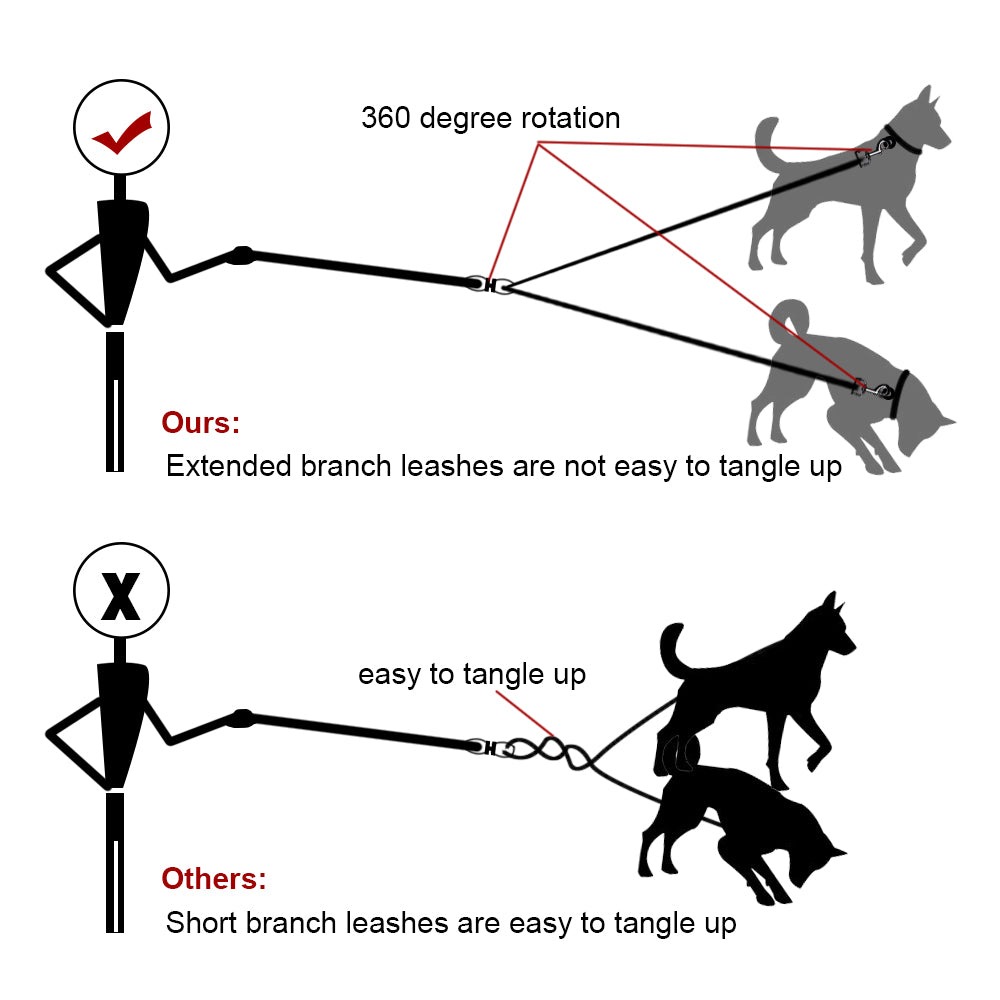 360 degree rotation

Ours:
Extended branch leashes are not easy to tangle up

X

easy to tangle up

Others:
Short branch leashes are easy to tangle up